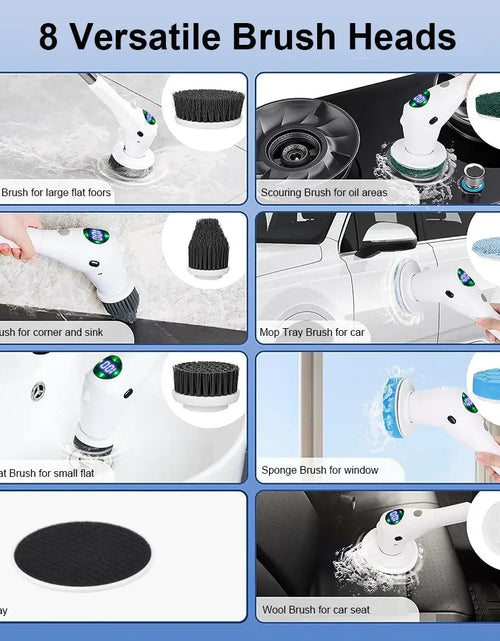 8 Versatile Brush Heads

Brush for large flat foors

Scouring Brush for oil areas

ush for corner and sink

Mop Tray Brush for car

at Brush for small flat

Sponge Brush for window

ay

Wool Brush for car seat