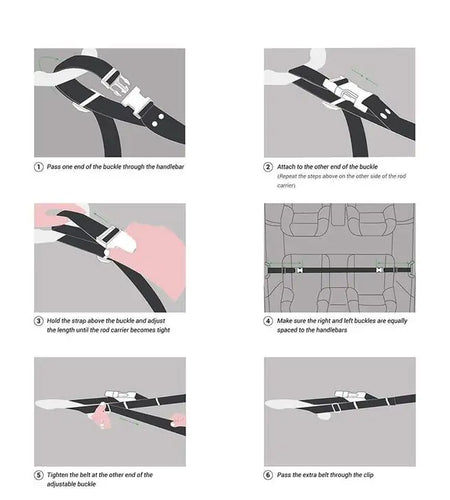 ① Pass one end of the buckle through the handlebar

② Attach to the other end of the buckle
(Repeat the steps above on the other side of the rod carrier)

③ Hold the strap above the buckle and adjust the length until the rod carrier becomes tight

④ Make sure the right and left buckles are equally spaced to the handlebars

⑤ Tighten the belt at the other end of the adjustable buckle

⑥ Pass the extra belt through the clip