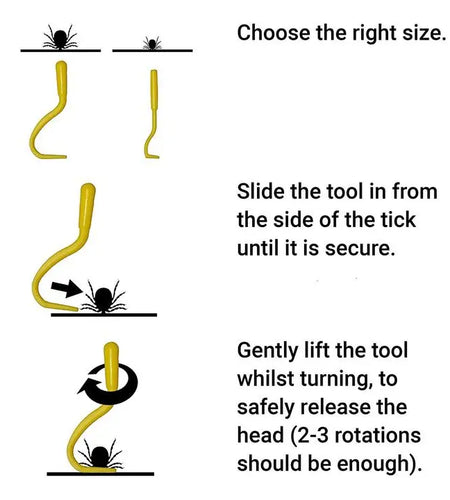 Choose the right size.

Slide the tool in from the side of the tick until it is secure.

Gently lift the tool whilst turning, to safely release the head (2-3 rotations should be enough).