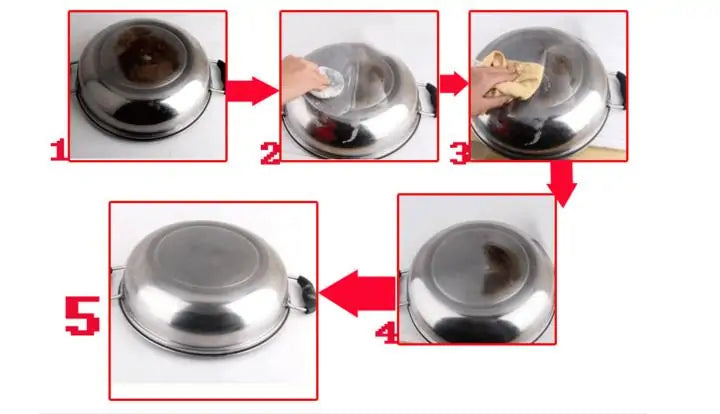 1
2
3
4
5