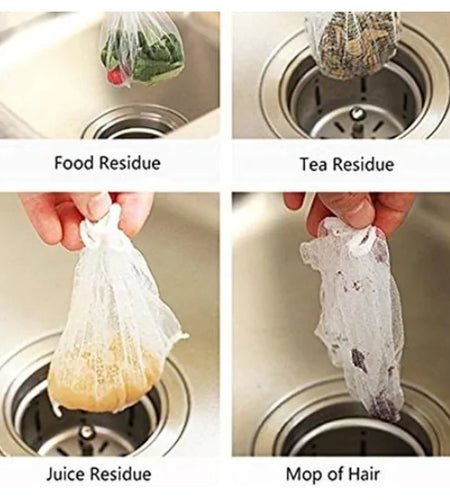 Food Residue

Tea Residue

Juice Residue

Mop of Hair