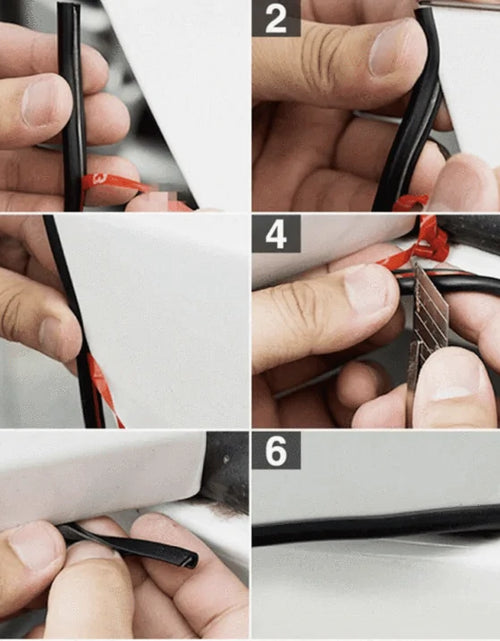 2

4

6