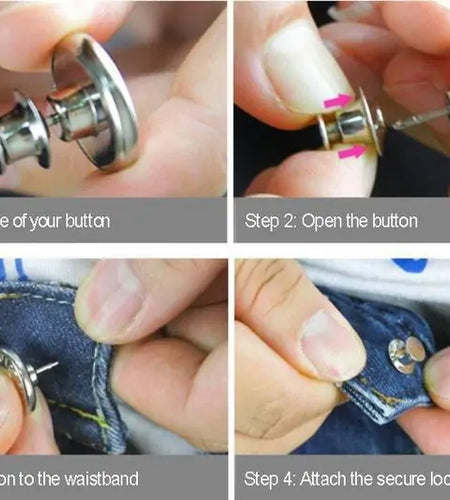 e of your button

Step 2: Open the button

on to the waistband

Step 4: Attach the secure loc